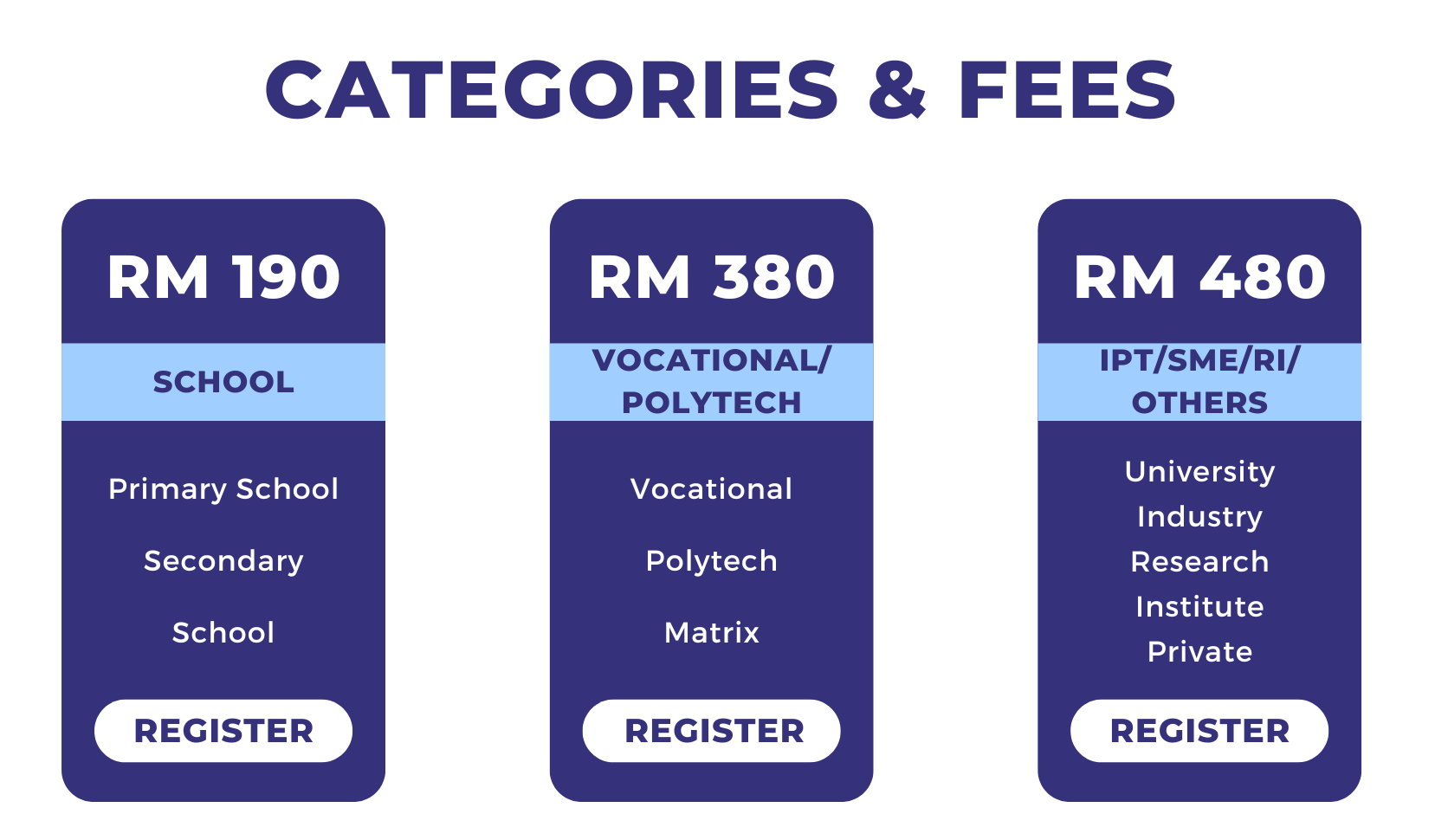 CATEGORIES & FEES

RM 190

SCHOOL

Primary School

Secondary

School

REGISTER

RM 380

VOCATIONAL/
POLYTECH

Vocational

Polytech

Matrix

REGISTER

RM 480

IPT/SME/RI/
OTHERS

University
Industry
Research
Institute
Private

REGISTER